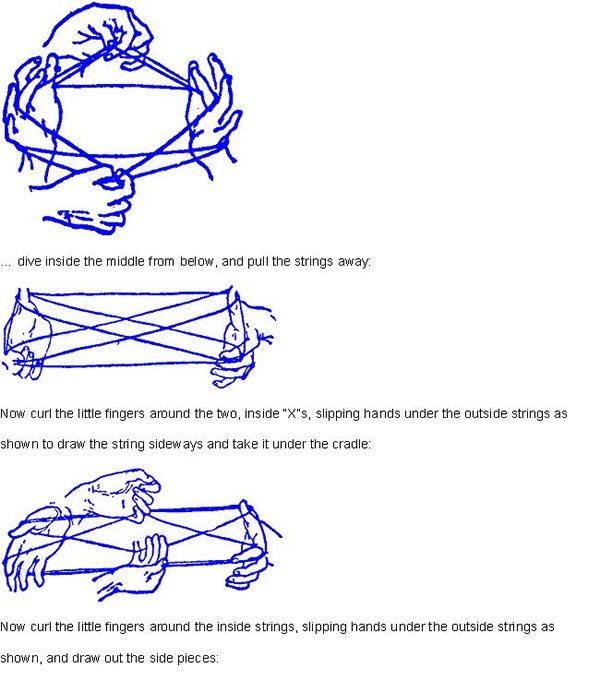 ... dive inside the middle from below, and pull the strings away:

Now curl the little fingers around the two, inside "X"s, slipping hands under the outside strings as shown to draw the string sideways and take it under the cradle:

Now curl the little fingers around the inside strings, slipping hands under the outside strings as shown, and draw out the side pieces: